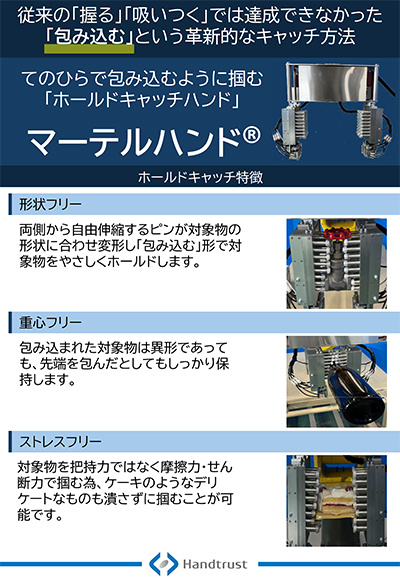 従来の「握る」「吸いつく」では達成できなかった「包み込む」という革新的なキャッチ方法

てのひらで包み込むように掴む「ホールドキャッチハンド」

マーテルハンド®

ホールドキャッチ特徴

形状フリー

両側から自由伸縮するピンが対象物の形状に合わせ変形し「包み込む」形で対象物をやさしくホールドします。

重心フリー

包み込まれた対象物は異形であっても、先端を包んだとしてもしっかり保持します。

ストレスフリー

対象物を把持力ではなく摩擦力・せん断力で掴む為、ケーキのようなデリケートなものも潰さずに掴むことが可能です。

Handtrust